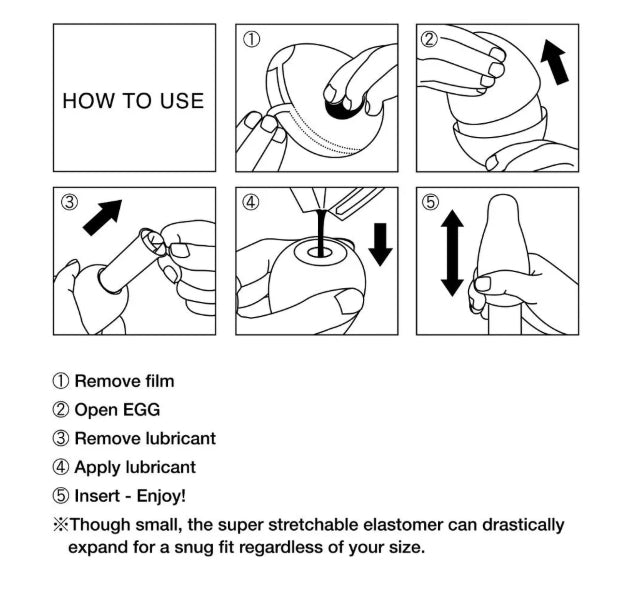 HOW TO USE

①

②

③

④

⑤

① Remove film
② Open EGG
③ Remove lubricant
④ Apply lubricant
⑤ Insert - Enjoy!
※Though small, the super stretchable elastomer can drastically expand for a snug fit regardless of your size.